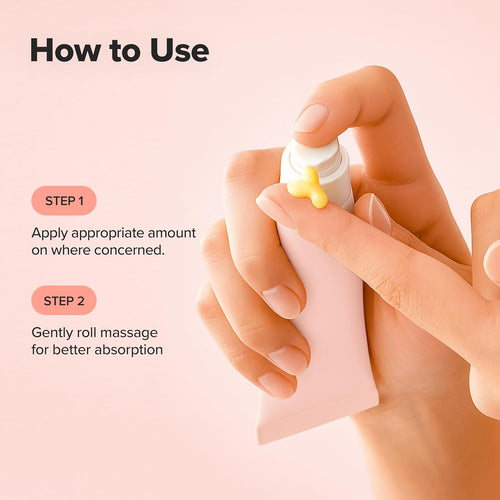 How to Use

STEP 1

Apply appropriate amount on where concerned.

STEP 2

Gently roll massage for better absorption